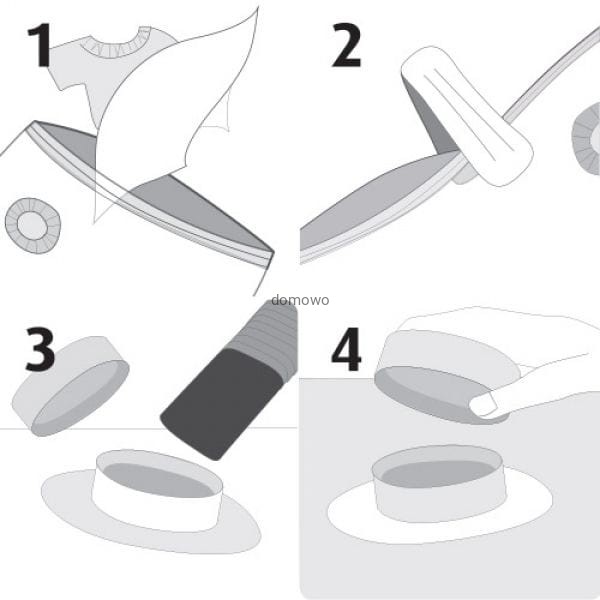 1

2

domowo

3

4